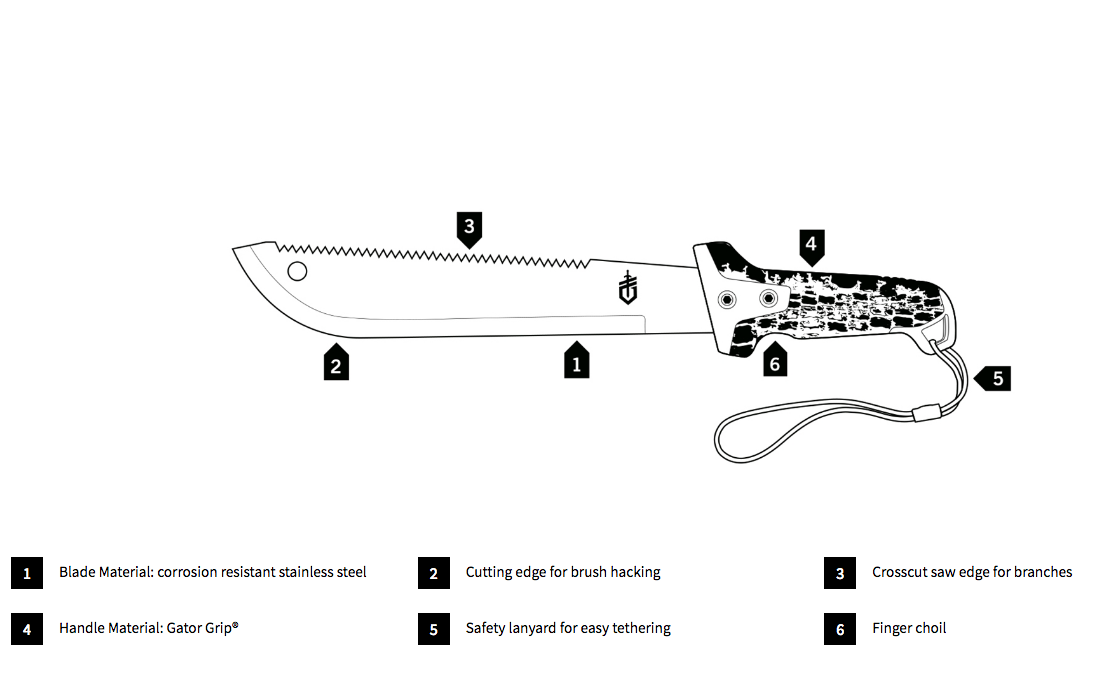 3

4

2

1

6

5

1 Blade Material: corrosion resistant stainless steel

2 Cutting edge for brush hacking

3 Crosscut saw edge for branches

4 Handle Material: Gator Grip®

5 Safety lanyard for easy tethering

6 Finger choil