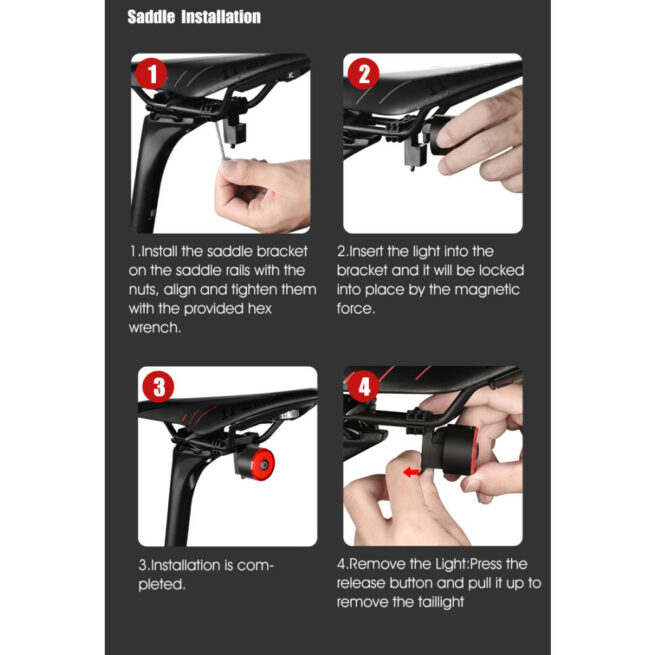 Saddle Installation

1

1.Install the saddle bracket on the saddle rails with the nuts, align and tighten them with the provided hex wrench.

2

2.Insert the light into the bracket and it will be locked into place by the magnetic force.

3

3.Installation is completed.

4

4.Remove the Light:Press the release button and pull it up to remove the taillight