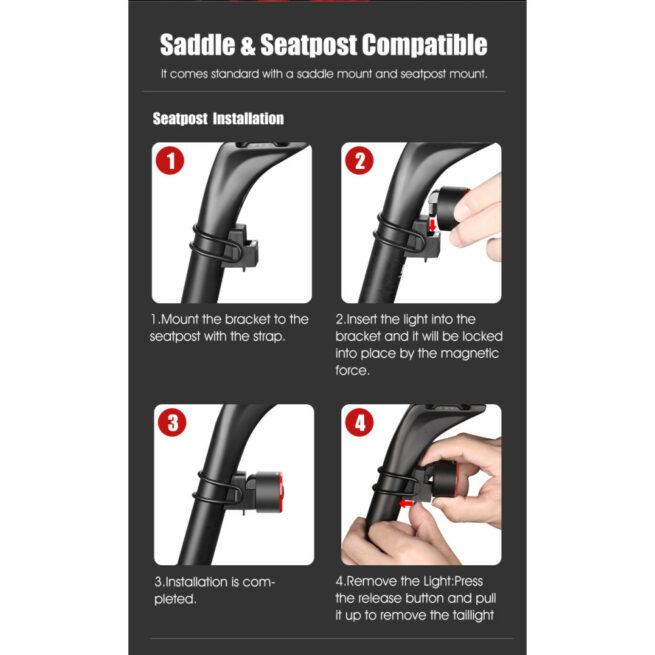 Saddle & Seatpost Compatible
It comes standard with a saddle mount and seatpost mount.

Seatpost Installation

1

1.Mount the bracket to the seatpost with the strap.

2

2.Insert the light into the bracket and it will be locked into place by the magnetic force.

3

3.Installation is completed.

4

4.Remove the Light:Press the release button and pull it up to remove the taillight