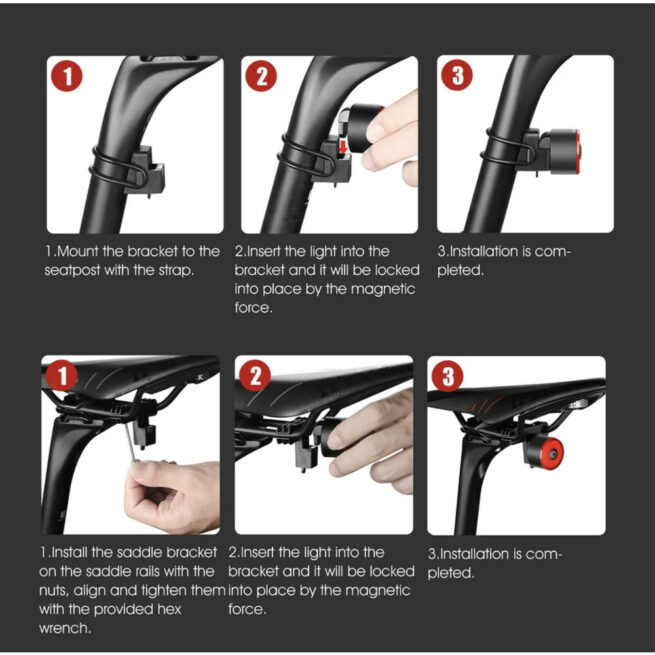 1

2

3

1.Mount the bracket to the seatpost with the strap.

2.Insert the light into the bracket and it will be locked into place by the magnetic force.

3.Installation is completed.

1

2

3

1.Install the saddle bracket on the saddle rails with the nuts, align and tighten them with the provided hex wrench.

2.Insert the light into the bracket and it will be locked into place by the magnetic force.

3.Installation is completed.