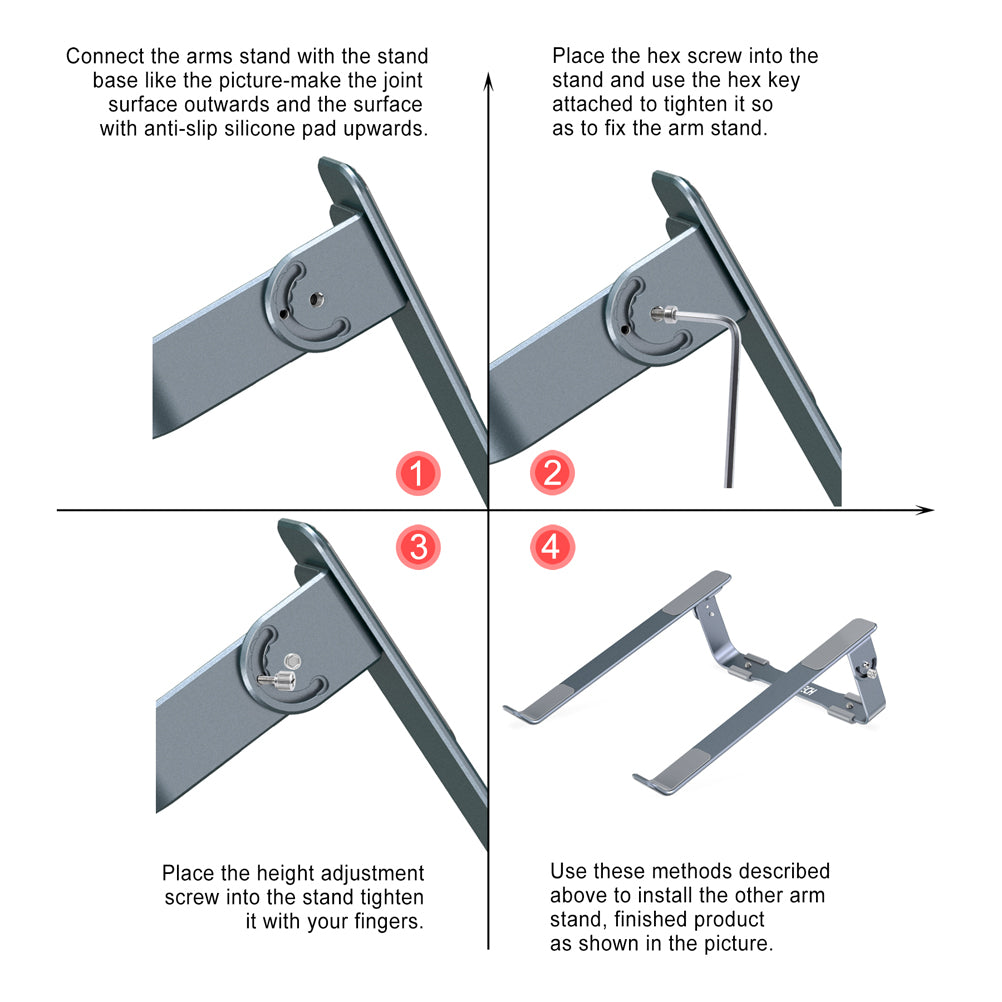 Connect the arms stand with the stand base like the picture-make the joint surface outwards and the surface with anti-slip silicone pad upwards.

Place the hex screw into the stand and use the hex key attached to tighten it so as to fix the arm stand.

1

2

3

4

Place the height adjustment screw into the stand tighten it with your fingers.

Use these methods described above to install the other arm stand, finished product as shown in the picture.